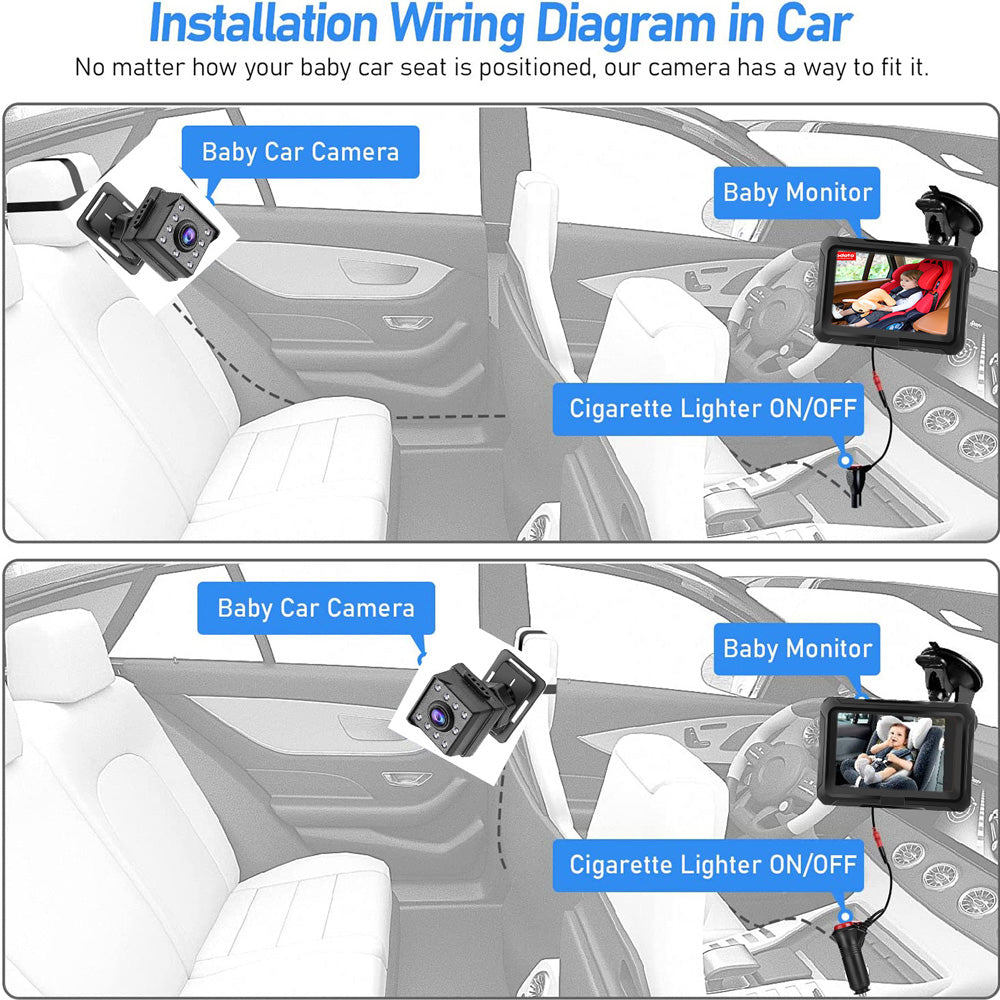 Installation Wiring Diagram in Car

No matter how your baby car seat is positioned, our camera has a way to fit it.

Baby Car Camera

Baby Monitor

Cigarette Lighter ON/OFF

Baby Car Camera

Baby Monitor

Cigarette Lighter ON/OFF